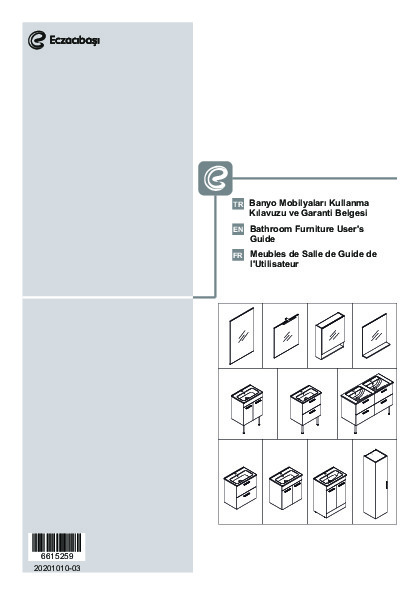 Eczacıbaşı

TR Banyo Mobilyaları Kullanma Kılavuzu ve Garanti Belgesi

EN Bathroom Furniture User's Guide

FR Meubles de Salle de Guide de l'Utilisateur

6615259

20201010-03