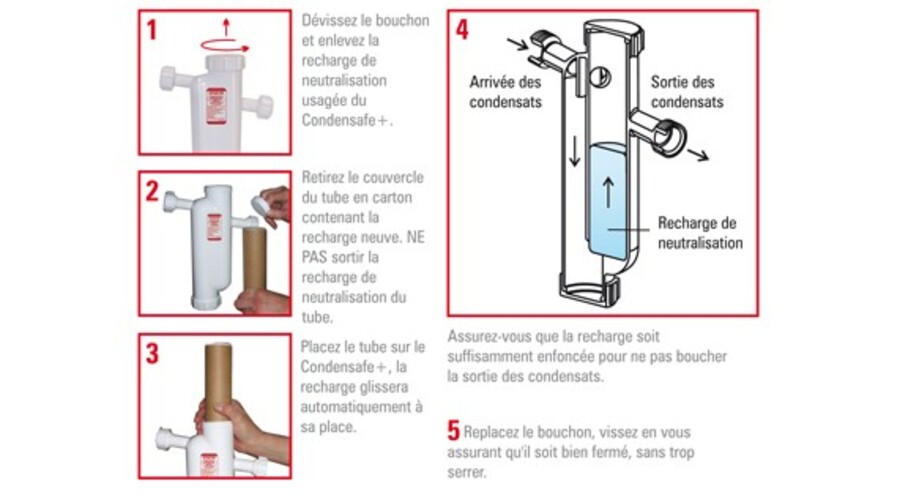 1

Dévissez le bouchon et enlevez la recharge de neutralisation usagée du Condensafe+.

2

Retirez le couvercle du tube en carton contenant la recharge neuve. NE PAS sortir la recharge de neutralisation du tube.

3

Placez le tube sur le Condensafe+, la recharge glissera automatiquement à sa place.

4

Arrivée des condensats

Sortie des condensats

Recharge de neutralisation

Assurez-vous que la recharge soit suffisamment enfoncée pour ne pas boucher la sortie des condensats.

5 Replacez le bouchon, vissez en vous assurant qu'il soit bien fermé, sans trop serrer.